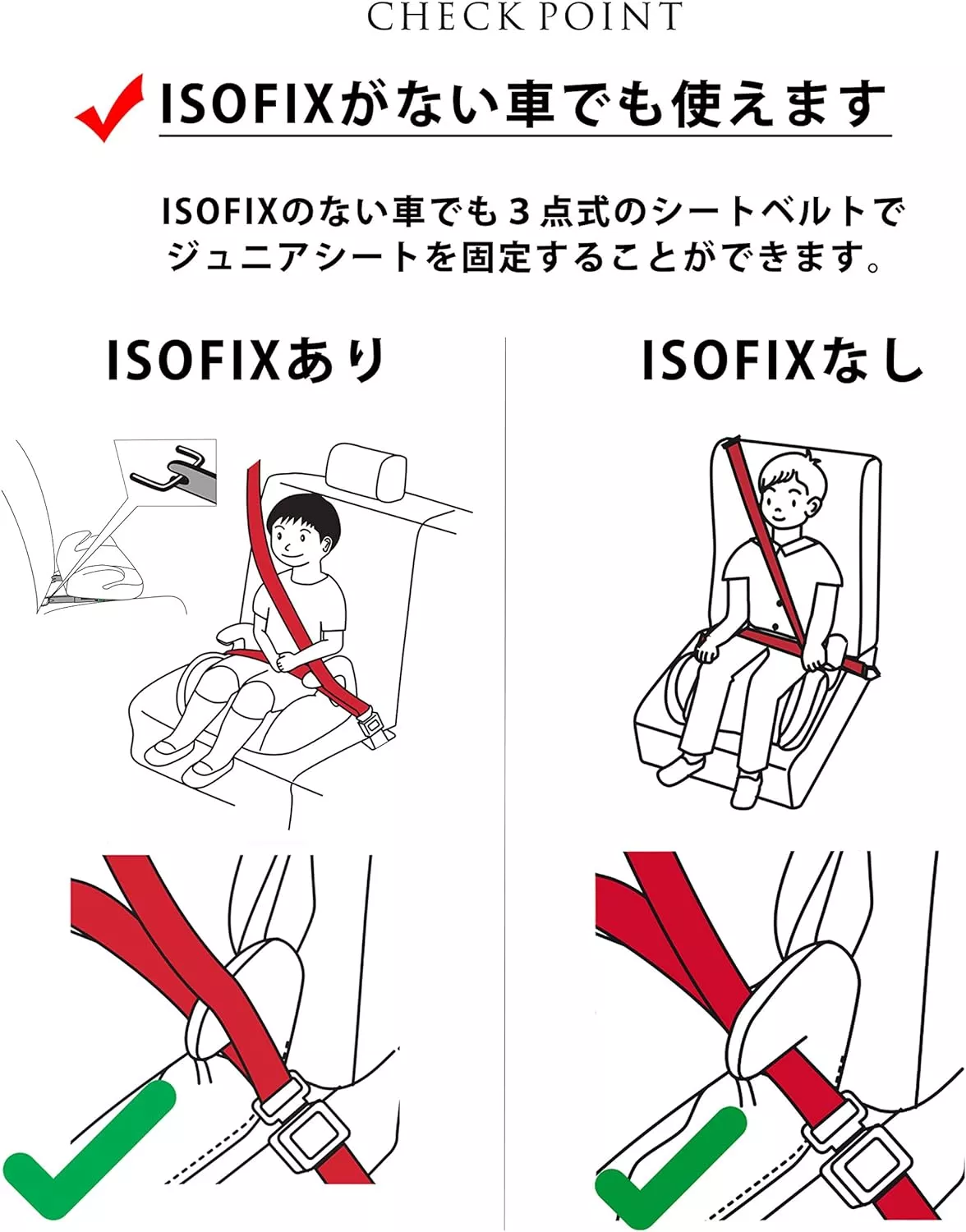 CHECK POINT

ISOFIXがない車でも使えます

ISOFIXのない車でも３点式のシートベルトでジュニアシートを固定することができます。

ISOFIXあり

ISOFIXなし