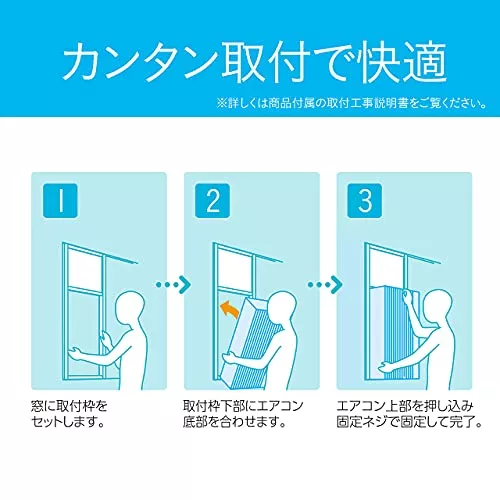 カンタン取付で快適

※詳しくは商品付属の取付工事説明書をご覧ください。

1

窓に取付枠をセットします。

2

取付枠下部にエアコン底部を合わせます。

3

エアコン上部を押し込み固定ネジで固定して完了。