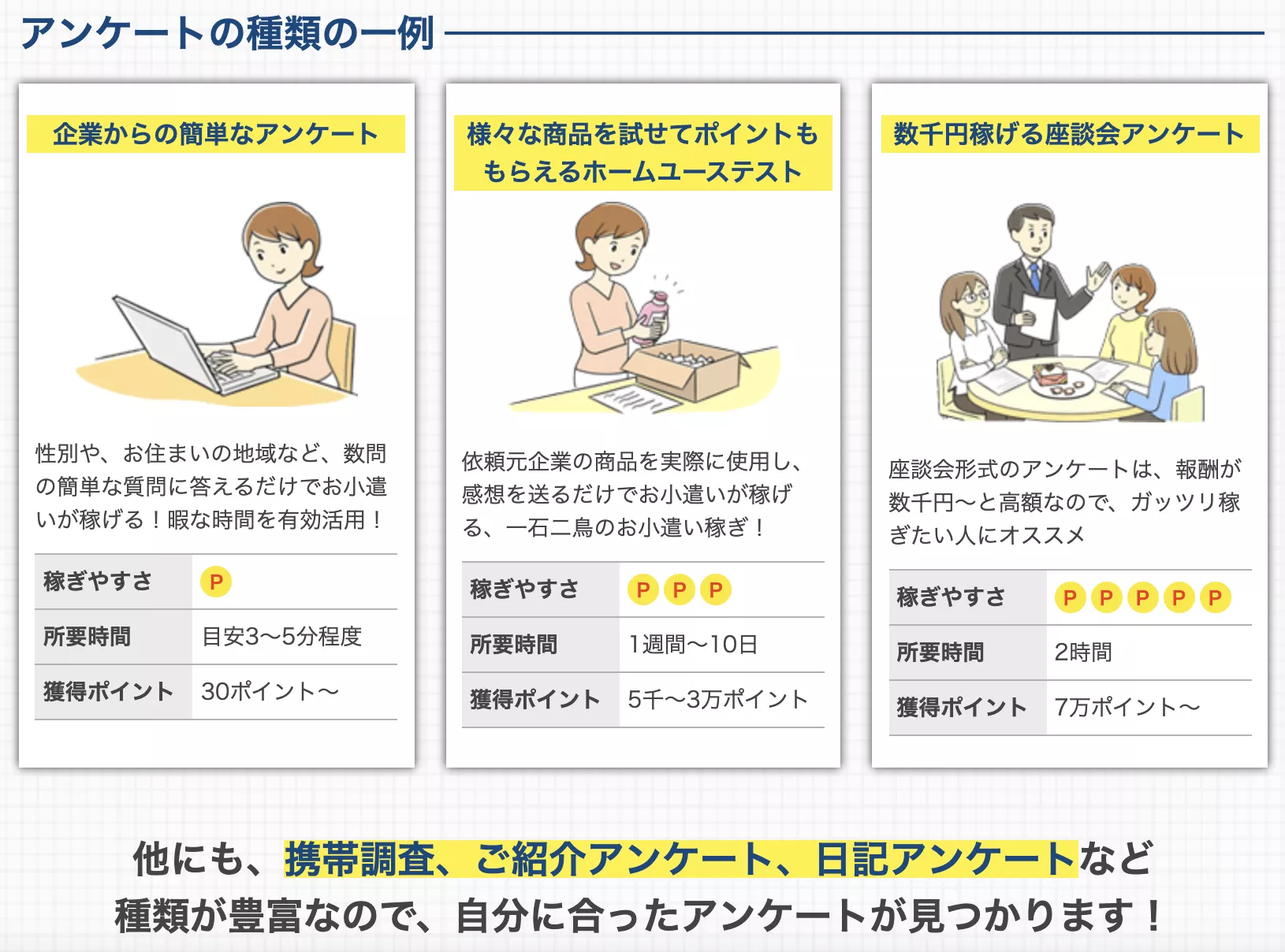 アンケートの種類の一例

企業からの簡単なアンケート

性別や、お住まいの地域など、数問の簡単な質問に答えるだけでお小遣いが稼げる！暇な時間を有効活用！

| 稼ぎやすさ | P |
|---|---|
| 所要時間 | 目安3〜5分程度 |
| 獲得ポイント | 30ポイント〜 |

様々な商品を試せてポイントももらえるホームユーステスト

依頼元企業の商品を実際に使用し、感想を送るだけでお小遣いが稼げる、一石二鳥のお小遣い稼ぎ！

| 稼ぎやすさ | P P P |
|---|---|
| 所要時間 | 1週間〜10日 |
| 獲得ポイント | 5千〜3万ポイント |

数千円稼げる座談会アンケート

座談会形式のアンケートは、報酬が数千円〜と高額なので、ガッツリ稼ぎたい人にオススメ

| 稼ぎやすさ | P P P P P |
|---|---|
| 所要時間 | 2時間 |
| 獲得ポイント | 7万ポイント〜 |

他にも、携帯調査、ご紹介アンケート、日記アンケートなど種類が豊富なので、自分に合ったアンケートが見つかります！