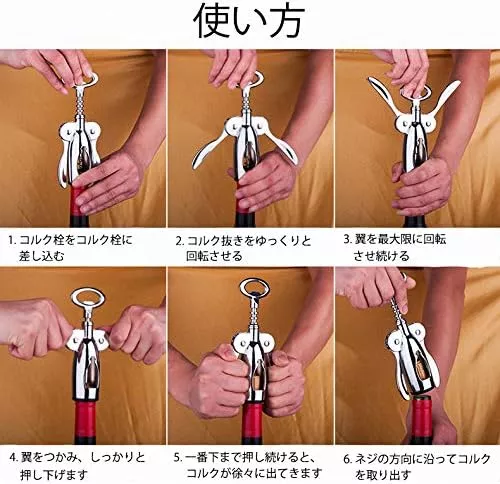 使い方

1. コルク栓をコルク栓に差し込む

2. コルク抜きをゆっくりと回転させる

3. 翼を最大限に回転させ続ける

4. 翼をつかみ、しっかりと押し下げます

5. 一番下まで押し続けると、コルクが徐々に出てきます

6. ネジの方向に沿ってコルクを取り出す