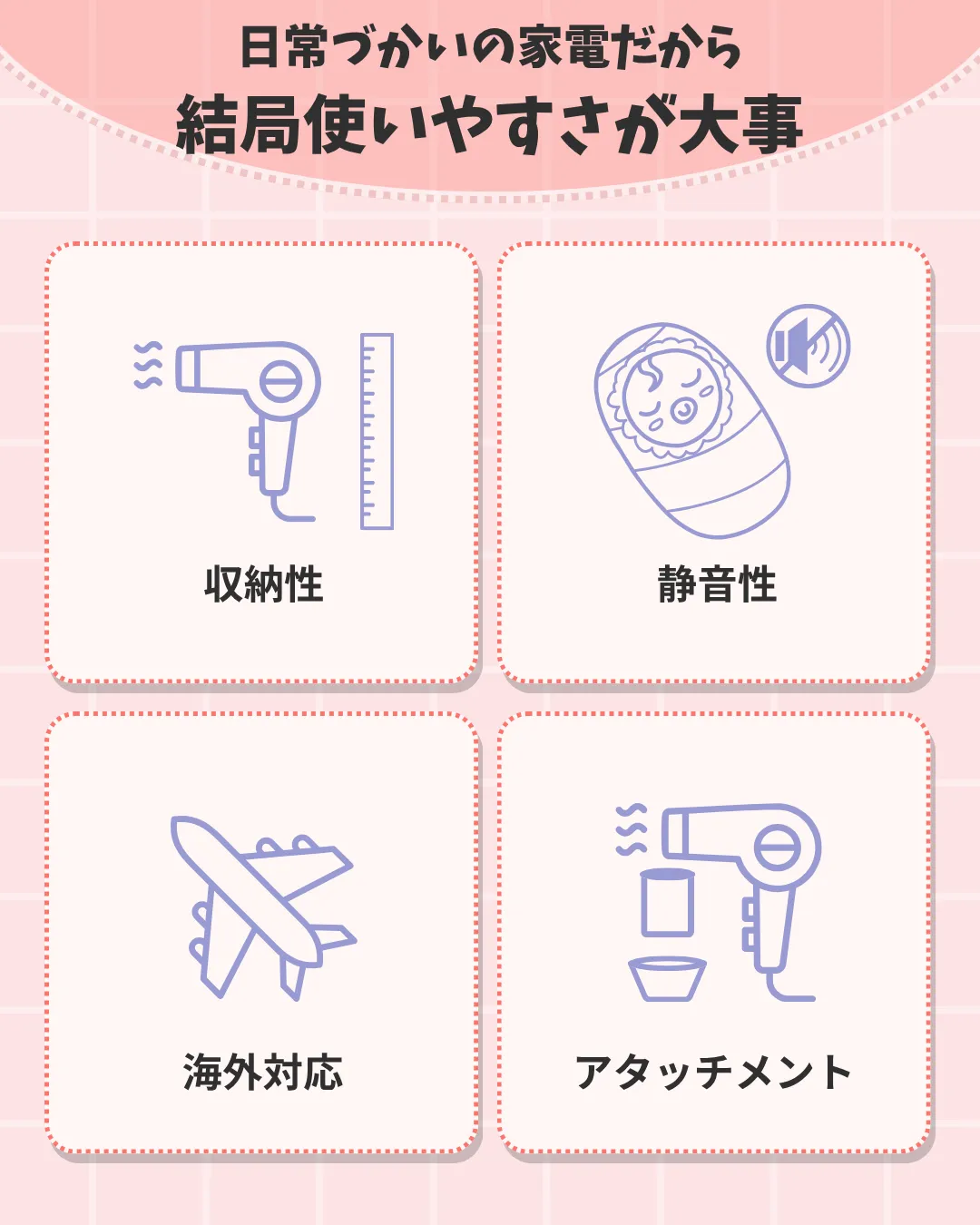 日常づかいの家電だから
結局使いやすさが大事

収納性

静音性

海外対応

アタッチメント