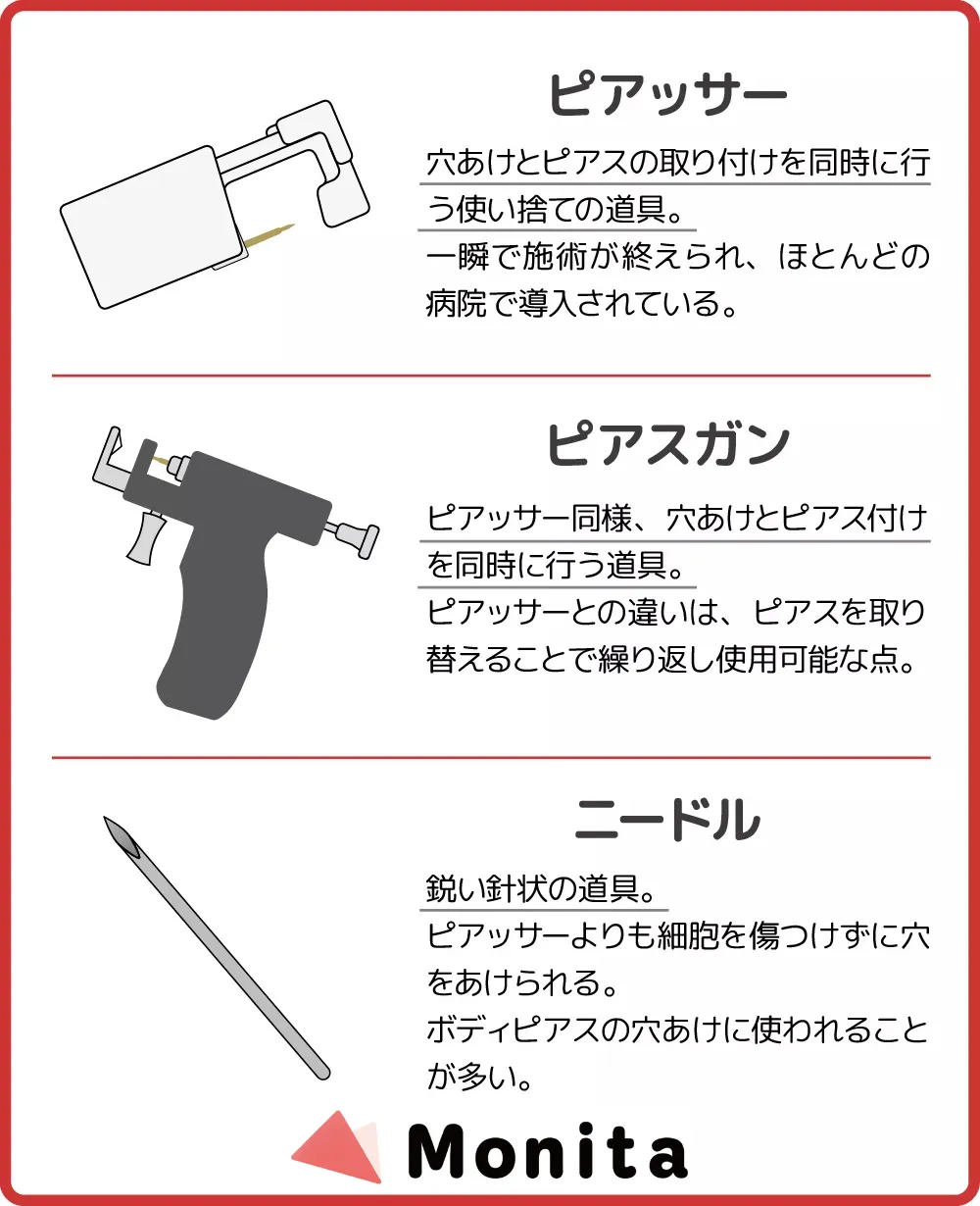 ピアッサー

穴あけとピアスの取り付けを同時に行う使い捨ての道具。
一瞬で施術が終えられ、ほとんどの病院で導入されている。

ピアスガン

ピアッサー同様、穴あけとピアス付けを同時に行う道具。
ピアッサーとの違いは、ピアスを取り替えることで繰り返し使用可能な点。

ニードル

鋭い針状の道具。
ピアッサーよりも細胞を傷つけずに穴をあけられる。
ボディピアスの穴あけに使われることが多い。

Monita