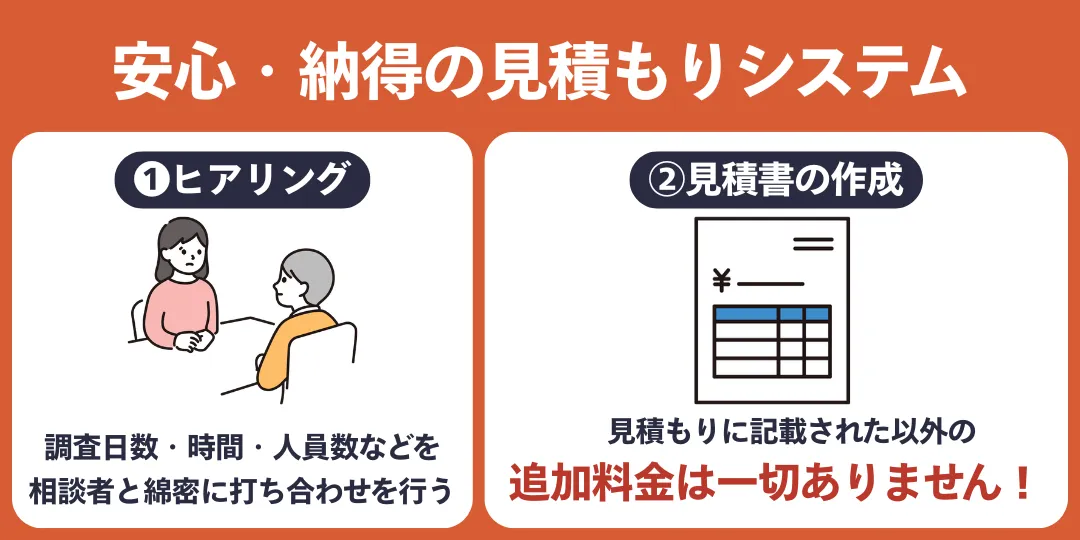 安心・納得の見積もりシステム

❶ヒアリング

調査日数・時間・人員数などを相談者と綿密に打ち合わせを行う

②見積書の作成

¥

見積もりに記載された以外の
追加料金は一切ありません！