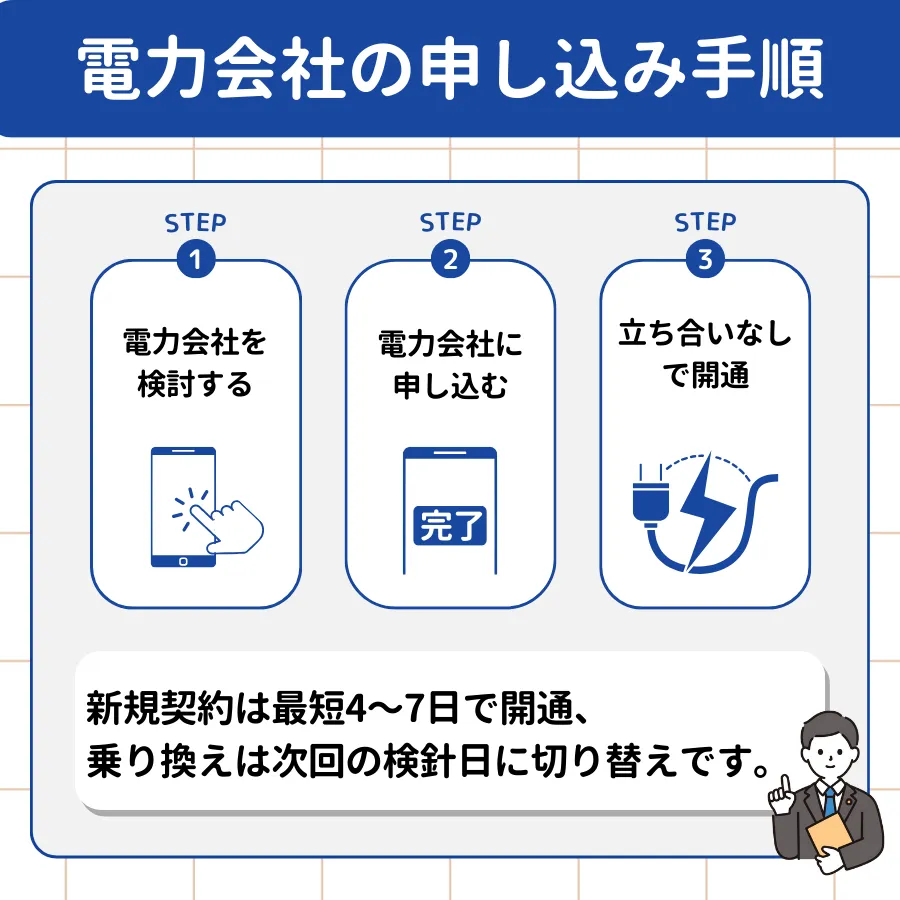 電力会社の申し込み手順

STEP
1
電力会社を検討する

STEP
2
電力会社に申し込む

完了

STEP
3
立ち合いなしで開通

新規契約は最短4〜7日で開通、
乗り換えは次回の検針日に切り替えです。